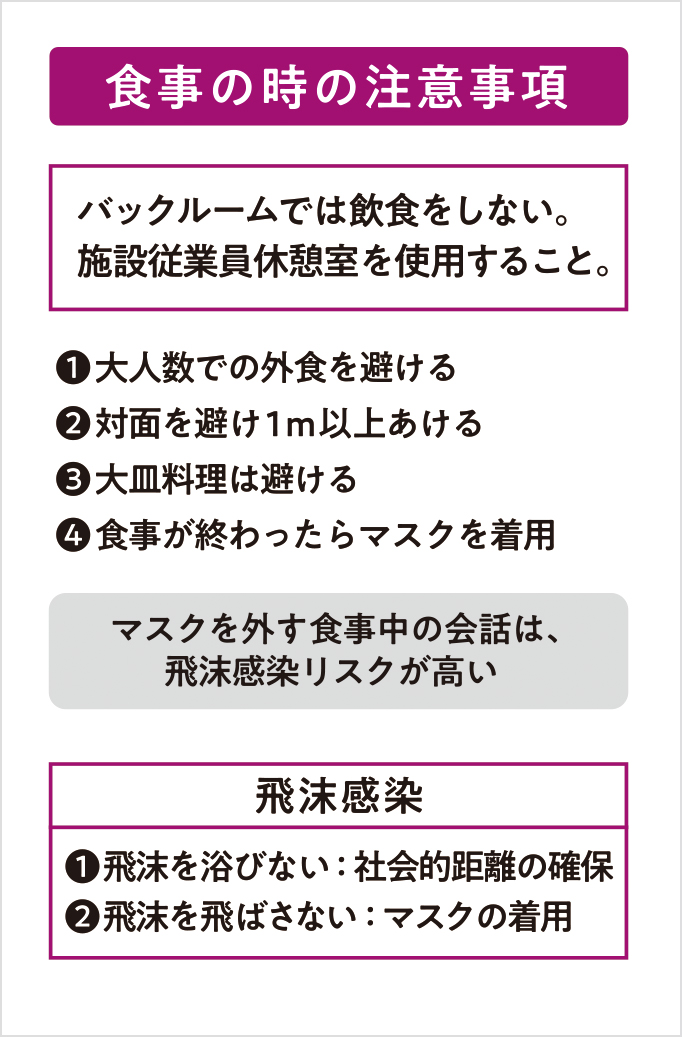 食事の時の注意事項

バックルームでは飲食をしない。
施設従業員休憩室を使用すること。

❶大人数での外食を避ける
❷対面を避け1m以上あける
❸大皿料理は避ける
❹食事が終わったらマスクを着用

マスクを外す食事中の会話は、
飛沫感染リスクが高い

飛沫感染

❶飛沫を浴びない：社会的距離の確保
❷飛沫を飛ばさない：マスクの着用